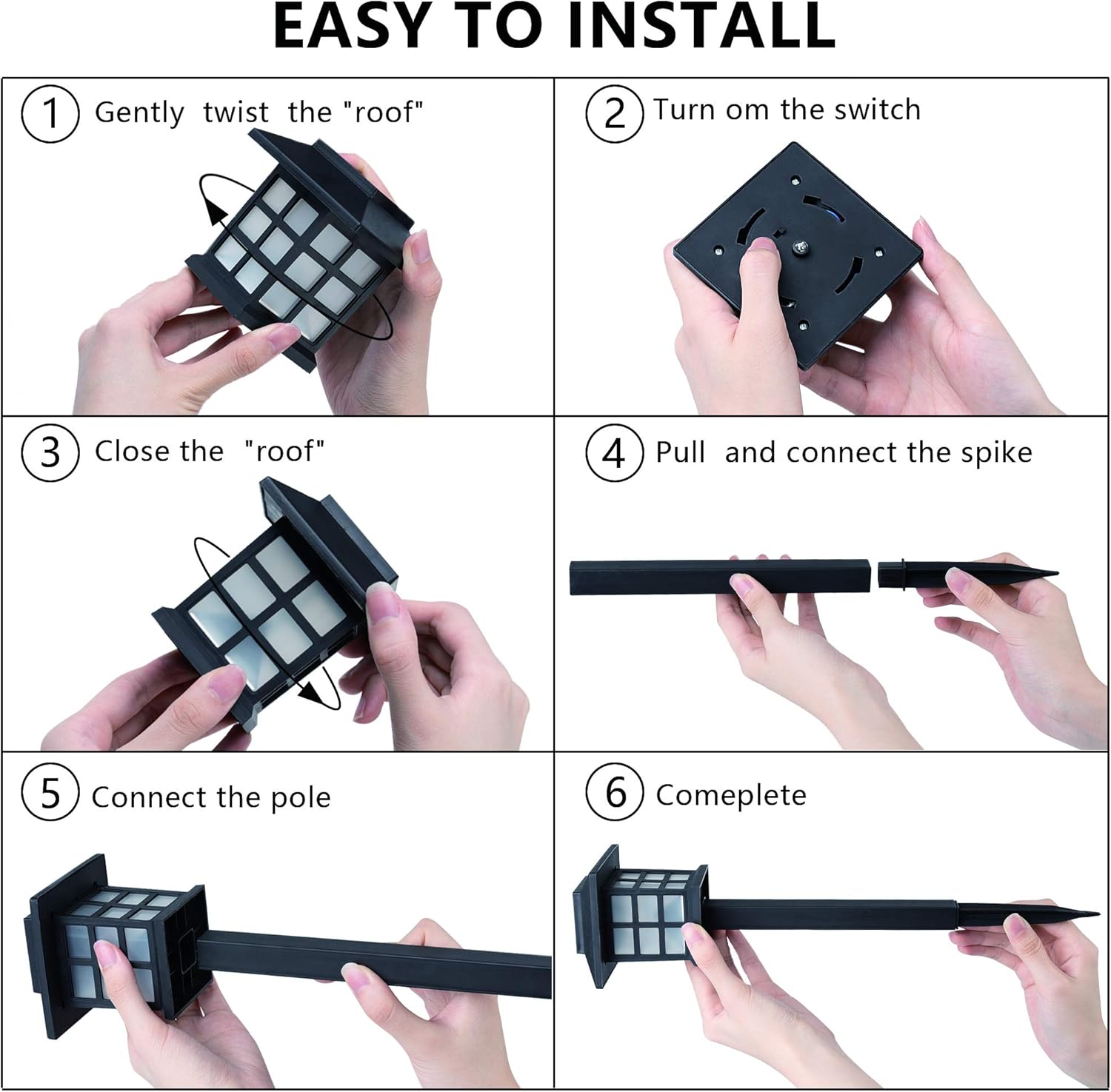 EASY TO INSTALL

1 Gently twist the "roof"

2 Turn om the switch

3 Close the "roof"

4 Pull and connect the spike

5 Connect the pole

6 Comeplete