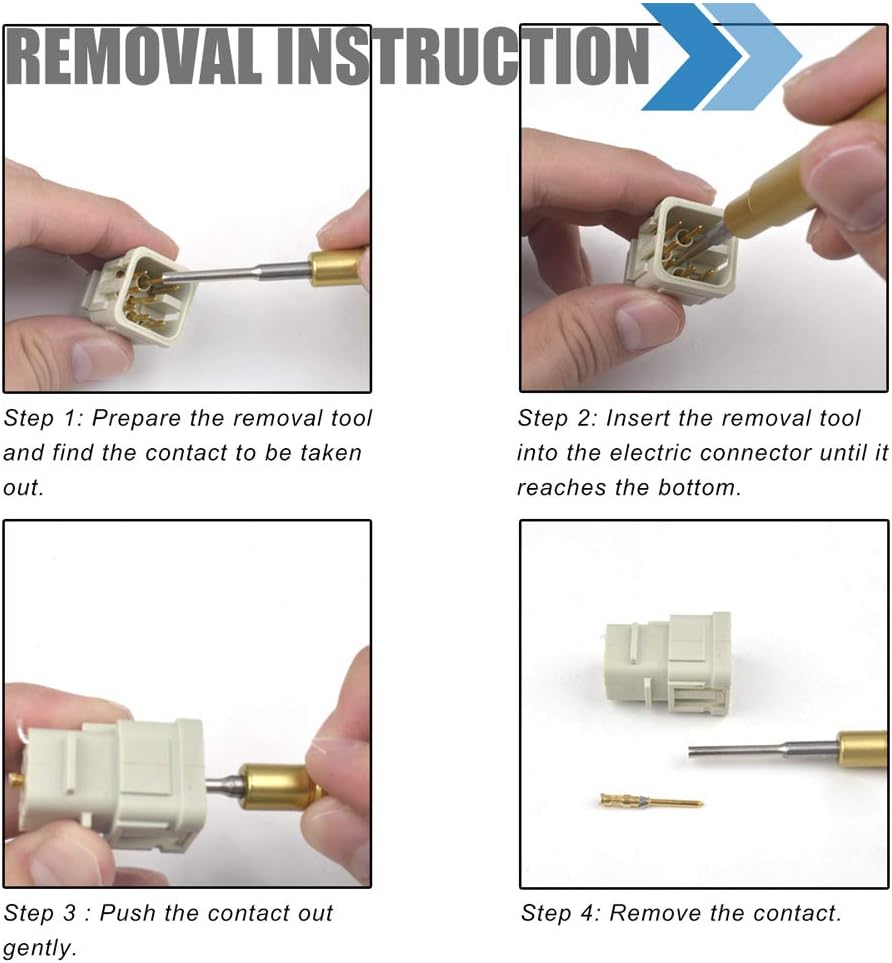 REMOVAL INSTRUCTION

Step 1: Prepare the removal tool and find the contact to be taken out.

Step 2: Insert the removal tool into the electric connector until it reaches the bottom.

Step 3 : Push the contact out gently.

Step 4: Remove the contact.